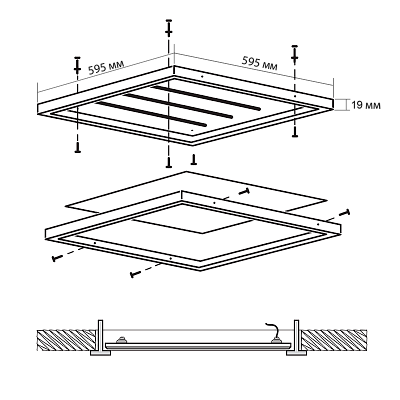 595 мм
595 мм
19 мм