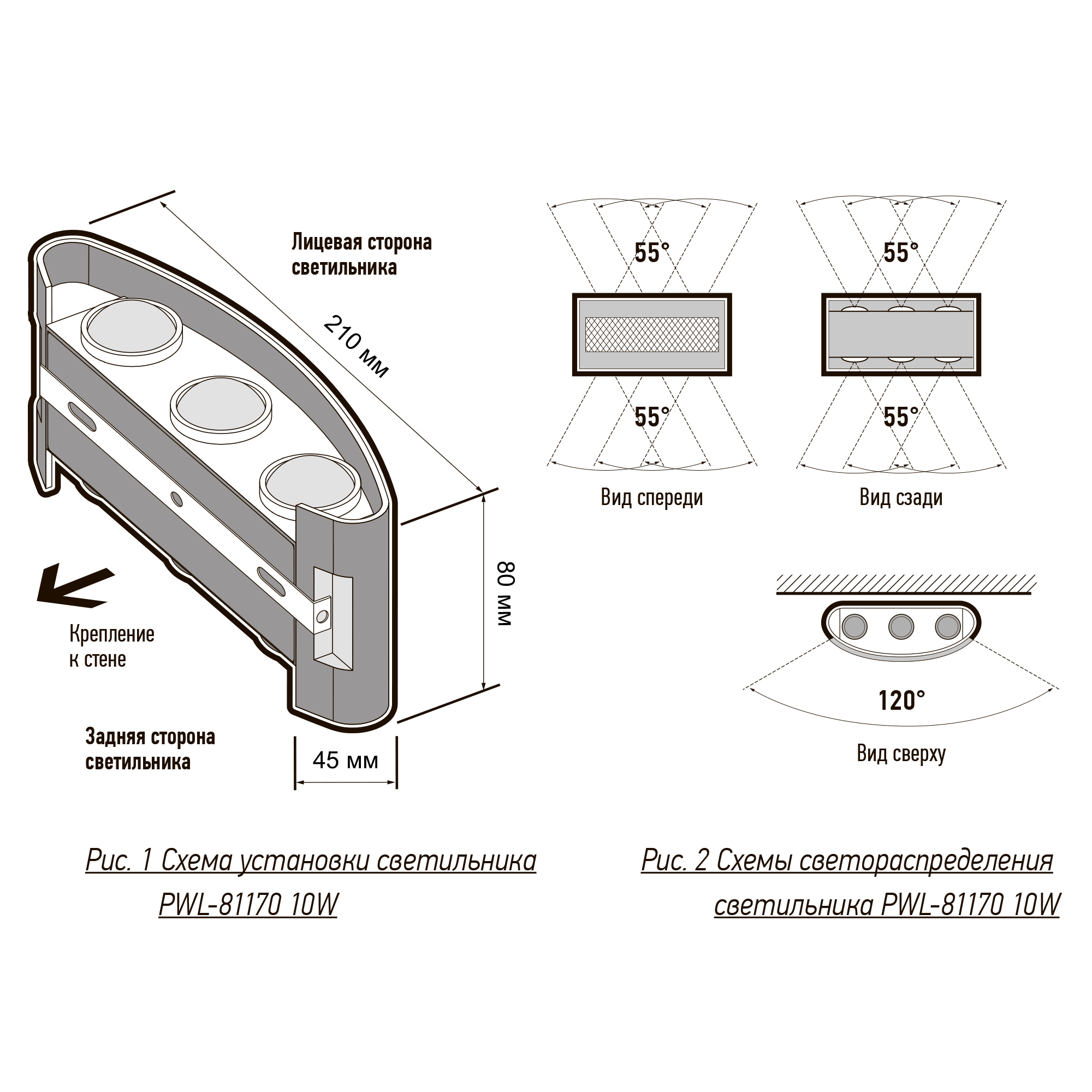 Лицевая сторона светильника

210 мм

80 мм

Крепление к стене

Задняя сторона светильника

45 мм

55°

55°

Вид спереди

55°

55°

Вид сзади

120°

Вид сверху

Рис. 1 Схема установки светильника PWL-81170 10W

Рис. 2 Схемы светораспределения светильника PWL-81170 10W