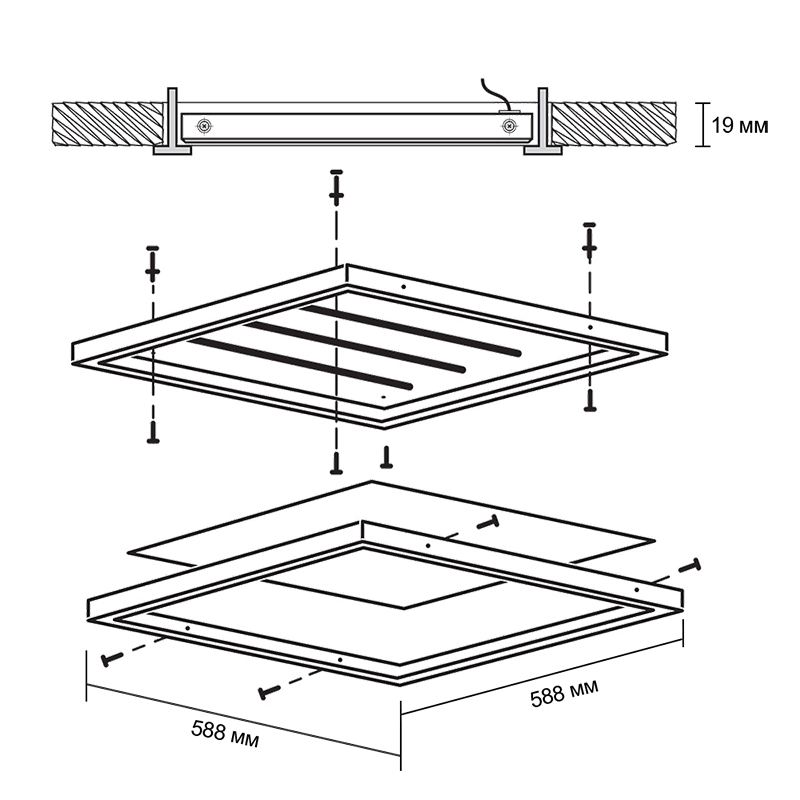 19 мм

588 мм

588 мм